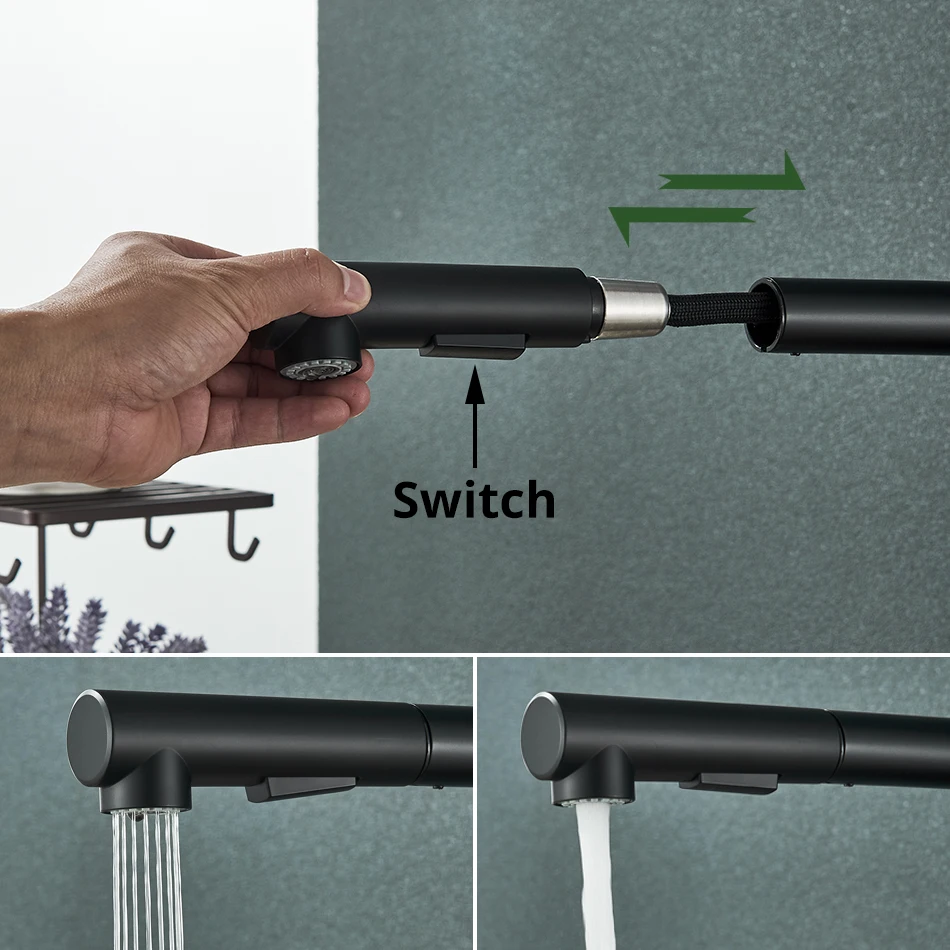 Switch